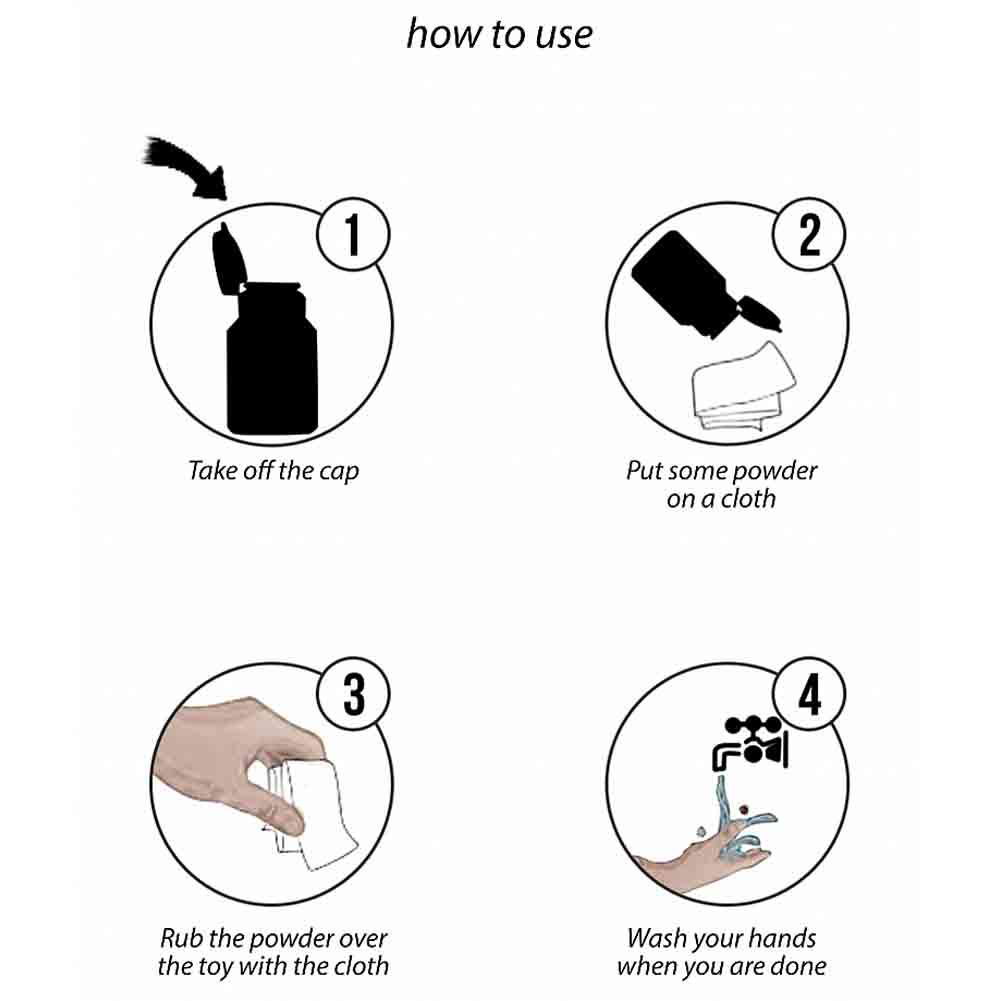 how to use

1

Take off the cap

2

Put some powder on a cloth

3

Rub the powder over the toy with the cloth

4

Wash your hands when you are done